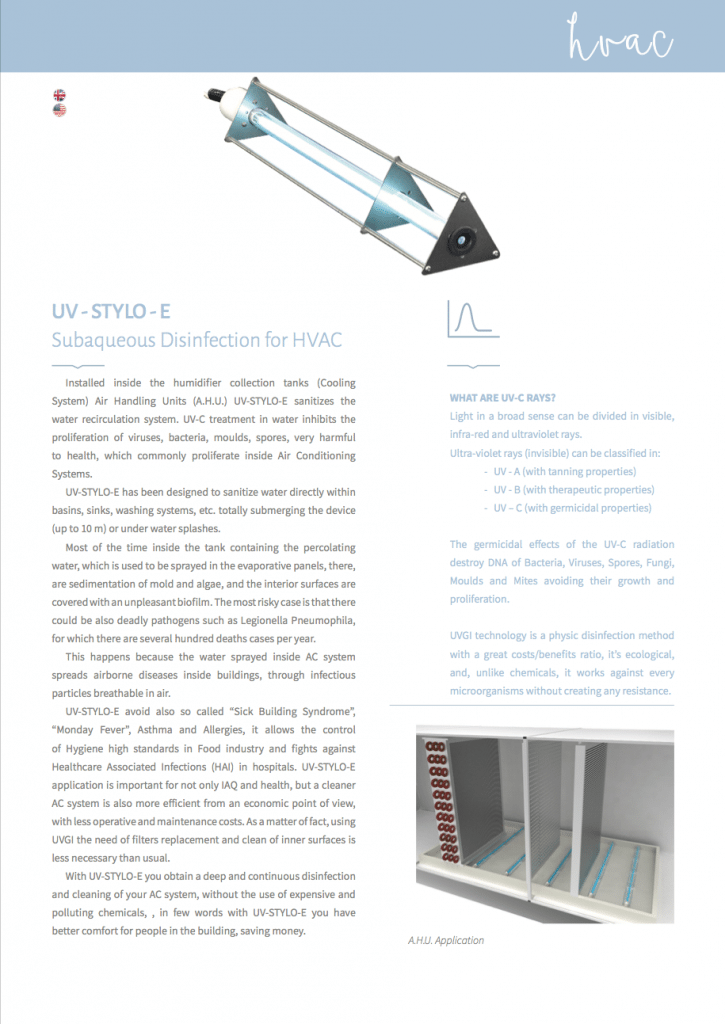 hvac

UV - STYLO - E
Subaqueous Disinfection for HVAC

Installed inside the humidifier collection tanks (Cooling System) Air Handling Units (A.H.U.) UV-STYLO-E sanitizes the water recirculation system. UV-C treatment in water inhibits the proliferation of viruses, bacteria, moulds, spores, very harmful to health, which commonly proliferate inside Air Conditioning Systems.

UV-STYLO-E has been designed to sanitize water directly within basins, sinks, washing systems, etc. totally submerging the device (up to 10 m) or under water splashes.

Most of the time inside the tank containing the percolating water, which is used to be sprayed in the evaporative panels, there, are sedimentation of mold and algae, and the interior surfaces are covered with an unpleasant biofilm. The most risky case is that there could be also deadly pathogens such as Legionella Pneumophila, for which there are several hundred deaths cases per year.

This happens because the water sprayed inside AC system spreads airborne diseases inside buildings, through infectious particles breathable in air.

UV-STYLO-E avoid also so called "Sick Building Syndrome", "Monday Fever", Asthma and Allergies, it allows the control of Hygiene high standards in Food industry and fights against Healthcare Associated Infections (HAI) in hospitals. UV-STYLO-E application is important for not only IAQ and health, but a cleaner AC system is also more efficient from an economic point of view, with less operative and maintenance costs. As a matter of fact, using UVGI the need of filters replacement and clean of inner surfaces is less necessary than usual.

With UV-STYLO-E you obtain a deep and continuous disinfection and cleaning of your AC system, without the use of expensive and polluting chemicals, , in few words with UV-STYLO-E you have better comfort for people in the building, saving money.

WHAT ARE UV-C RAYS?
Light in a broad sense can be divided in visible, infra-red and ultraviolet rays.
Ultra-violet rays (invisible) can be classified in:
- UV - A (with tanning properties)
- UV - B (with therapeutic properties)
- UV – C (with germicidal properties)

The germicidal effects of the UV-C radiation destroy DNA of Bacteria, Viruses, Spores, Fungi, Moulds and Mites avoiding their growth and proliferation.

UVGI technology is a physic disinfection method with a great costs/benefits ratio, it's ecological, and, unlike chemicals, it works against every microorganisms without creating any resistance.

A.H.U. Application